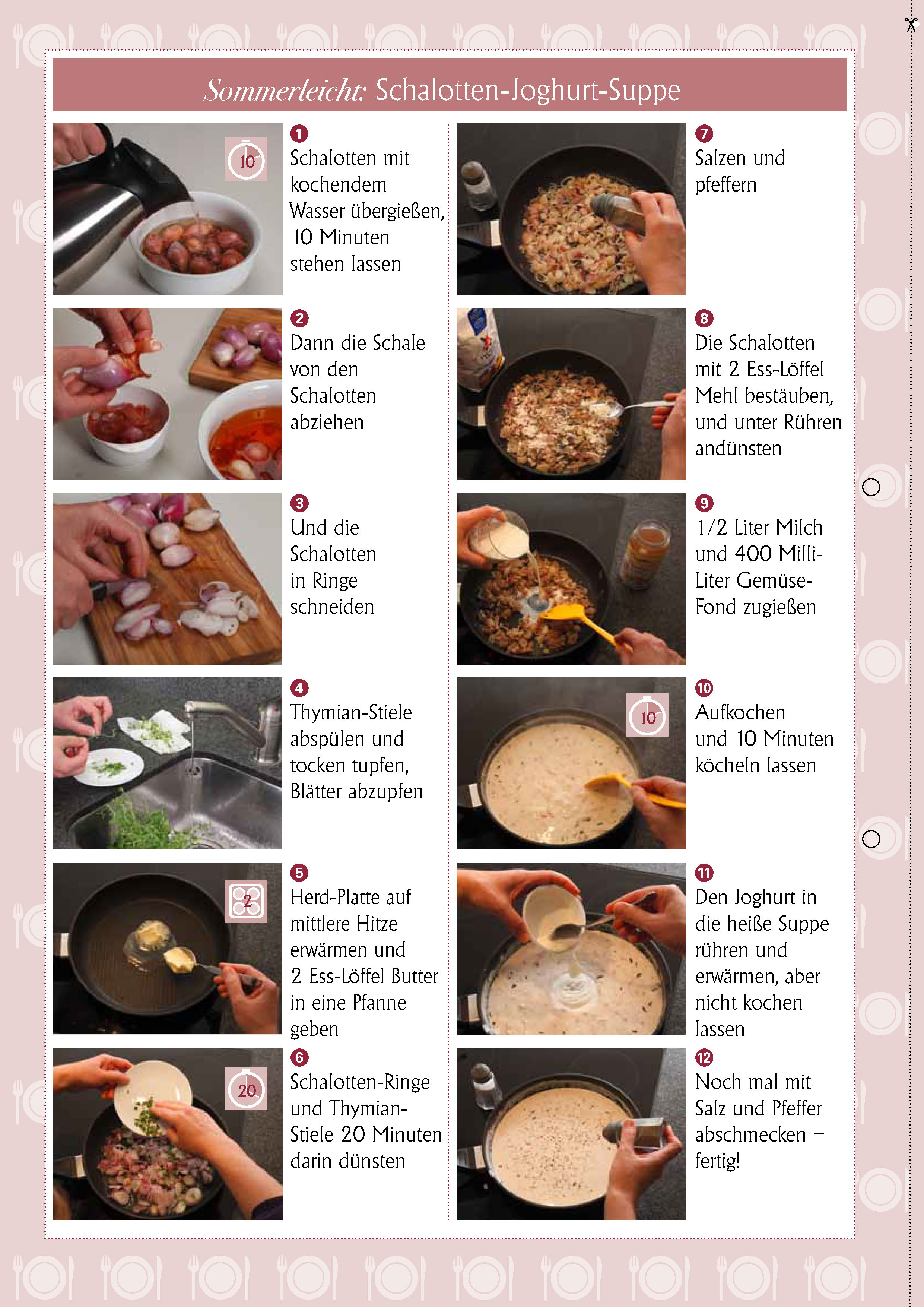 Sommerleicht: Schalotten-Joghurt-Suppe

10

1
Schalotten mit kochendem Wasser übergießen, 10 Minuten stehen lassen

2
Dann die Schale von den Schalotten abziehen

3
Und die Schalotten in Ringe schneiden

4
Thymian-Stiele abspülen und tocken tupfen, Blätter abzupfen

2

5
Herd-Platte auf mittlere Hitze erwärmen und 2 Ess-Löffel Butter in eine Pfanne geben

20

6
Schalotten-Ringe und Thymian-Stiele 20 Minuten darin dünsten

7
Salzen und pfeffern

8
Die Schalotten mit 2 Ess-Löffel Mehl bestäuben, und unter Rühren andünsten

9
1/2 Liter Milch und 400 Milli-Liter Gemüse-Fond zugießen

10

10
Aufkochen und 10 Minuten köcheln lassen

11
Den Joghurt in die heiße Suppe rühren und erwärmen, aber nicht kochen lassen

12
Noch mal mit Salz und Pfeffer abschmecken – fertig!